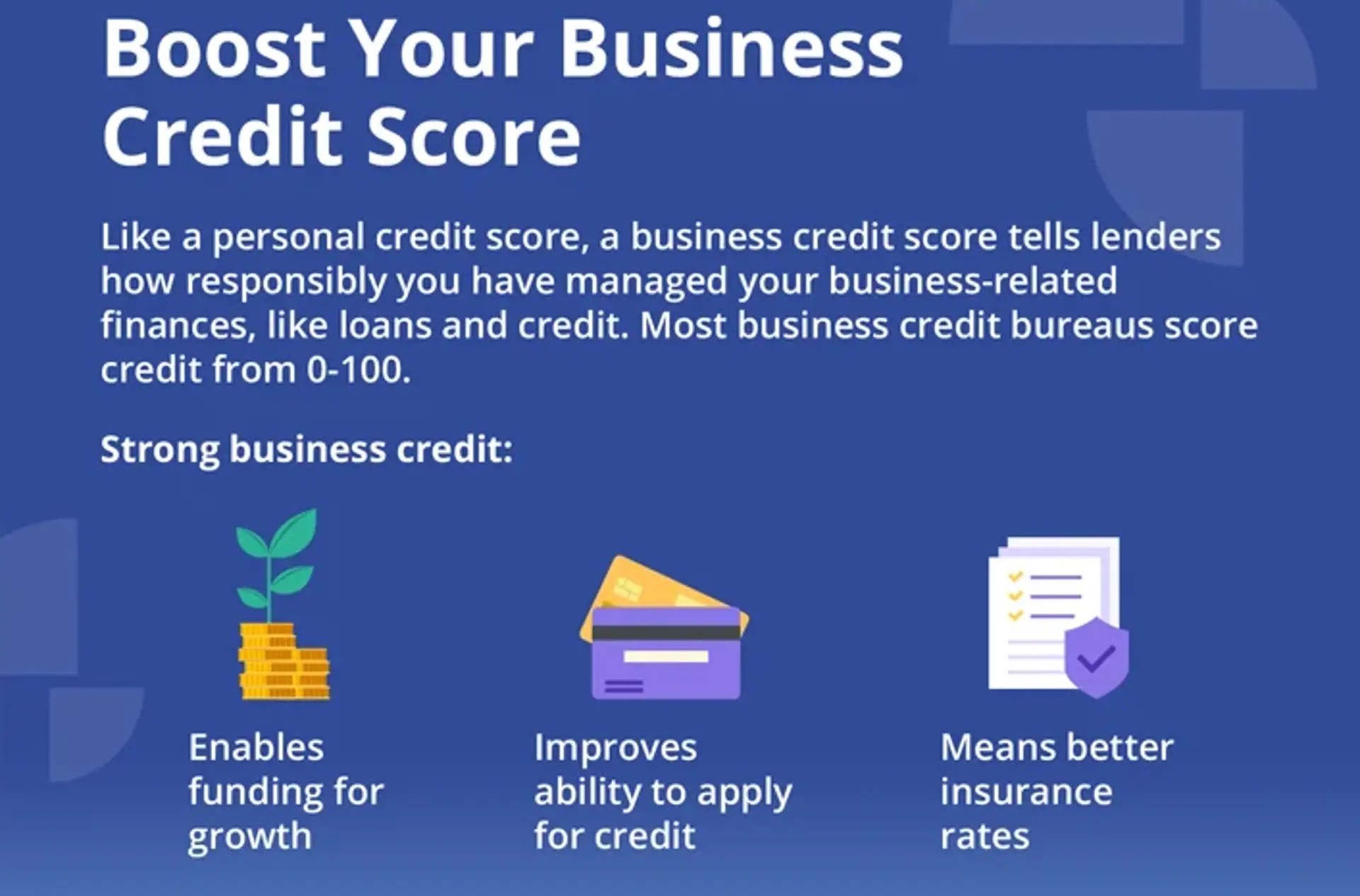 Boost Your Business Credit Score

Like a personal credit score, a business credit score tells lenders how responsibly you have managed your business-related finances, like loans and credit. Most business credit bureaus score credit from 0-100.

Strong business credit:

Enables funding for growth

Improves ability to apply for credit

Means better insurance rates